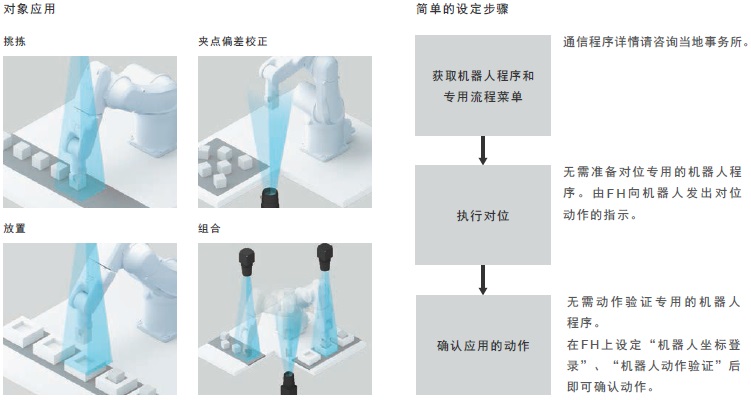 对象应用

挑拣

夹点偏差校正

放置

组合

简单的设定步骤

获取机器人程序和专用流程菜单

通信程序详情请咨询当地事务所。

执行对位

无需准备对位专用的机器人程序。由FH向机器人发出对位动作的指示。

确认应用的动作

无需动作验证专用的机器人程序。
在FH上设定“机器人坐标登录”、“机器人动作验证”后即可确认动作。