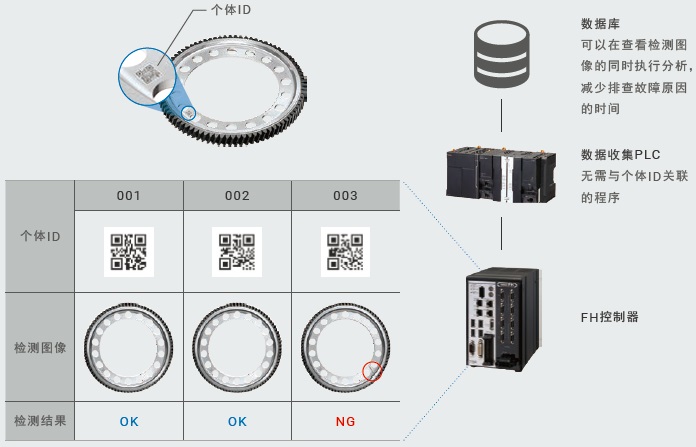 个体ID

|  | 001 | 002 | 003 |
|---|---|---|---|
| 个体ID |  |  |  |
| 检测图像 |  |  |  |
| 检测结果 | OK | OK | NG |

数据库
可以在查看检测图像的同时执行分析，减少排查故障原因的时间

数据收集PLC
无需与个体ID关联的程序

FH控制器