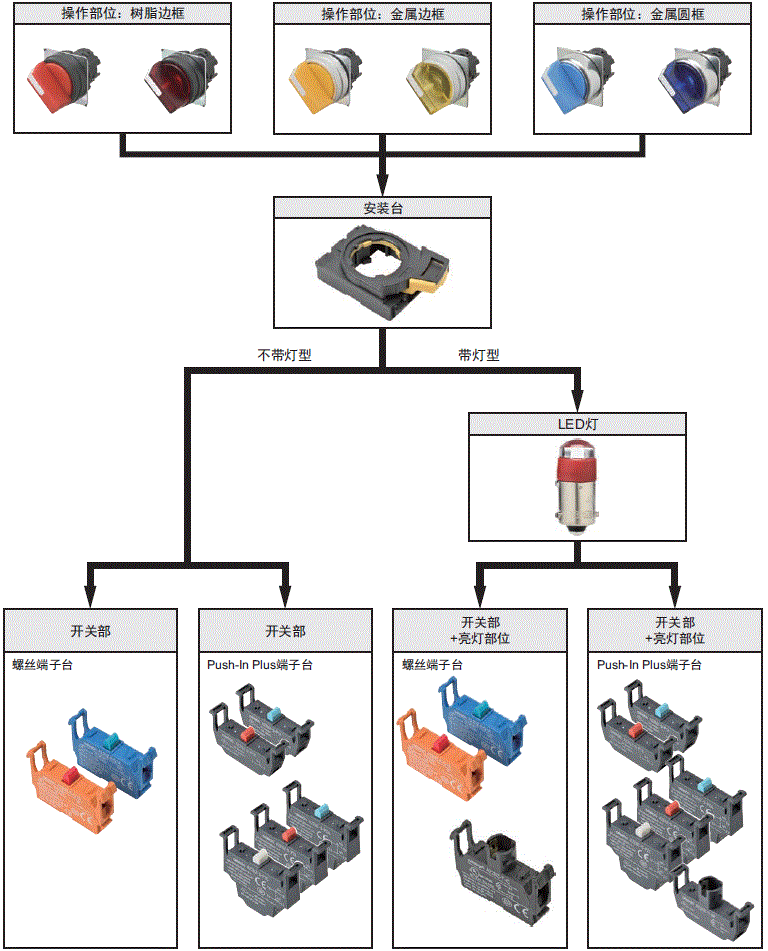 操作部位：树脂边框

操作部位：金属边框

操作部位：金属圆框

安装台

不带灯型

带灯型

LED灯

开关部

螺丝端子台

开关部

Push-In Plus端子台

开关部
+亮灯部位

螺丝端子台

开关部
+亮灯部位

Push-In Plus端子台