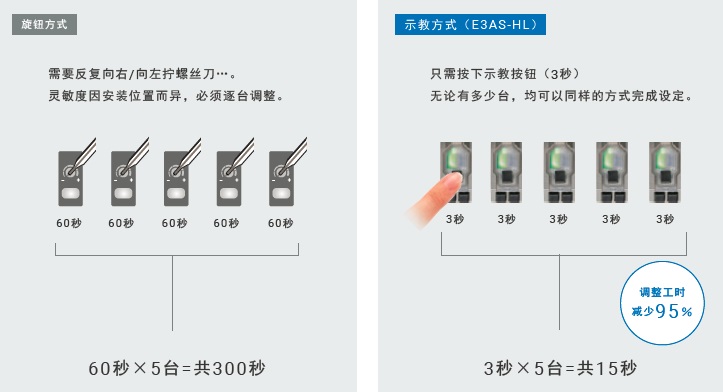 旋钮方式

需要反复向右/向左拧螺丝刀…。
灵敏度因安装位置而异，必须逐台调整。

60秒 60秒 60秒 60秒 60秒

60秒×5台=共300秒

示教方式（E3AS-HL）

只需按下示教按钮（3秒）
无论有多少台，均可以同样的方式完成设定。

3秒 3秒 3秒 3秒 3秒

调整工时
减少95%

3秒×5台=共15秒