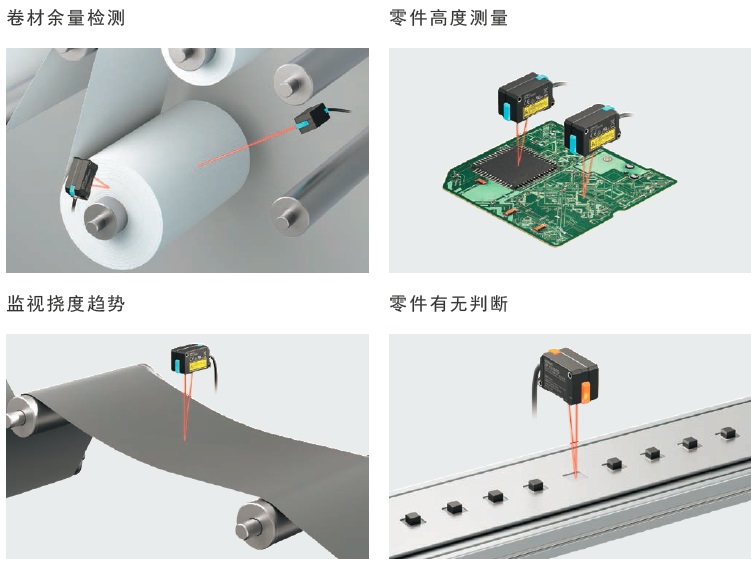 卷材余量检测

零件高度测量

监视挠度趋势

零件有无判断