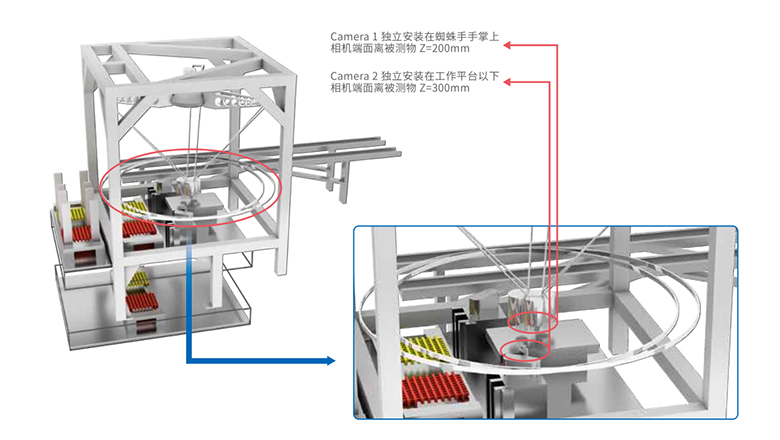 Camera 1 独立安装在蜘蛛手手掌上
相机端面离被测物 Z=200mm

Camera 2 独立安装在工作平台以下
相机端面离被测物 Z=300mm