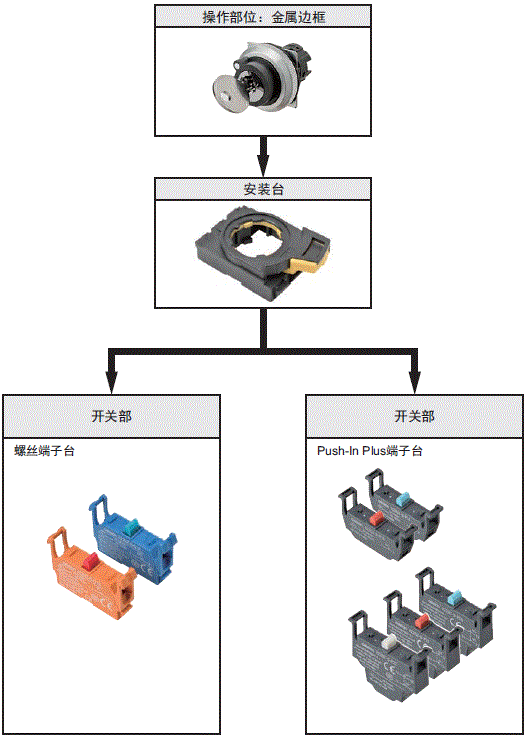 操作部位：金属边框

安装台

开关部

螺丝端子台

开关部

Push-In Plus端子台