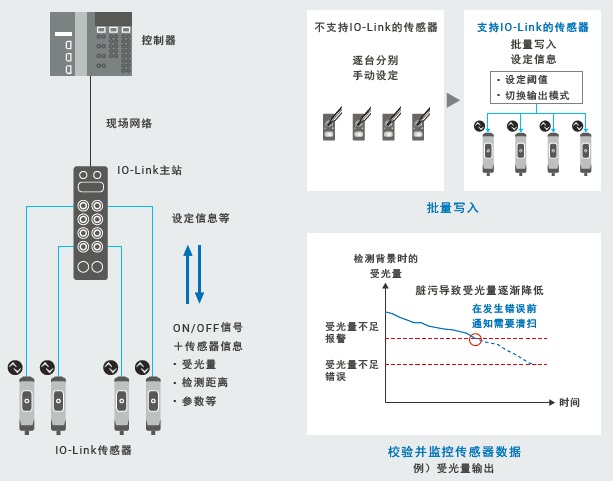 控制器

现场网络

IO-Link主站

设定信息等

ON/OFF信号
＋传感器信息
・受光量
・检测距离
・参数等

IO-Link传感器

不支持IO-Link的传感器

逐台分别
手动设定

支持IO-Link的传感器

批量写入
设定信息

・设定阈值
・切换输出模式

批量写入

检测背景时的
受光量

脏污导致受光量逐渐降低

在发生错误前
通知需要清扫

受光量不足
报警

受光量不足
错误

时间

校验并监控传感器数据

例）受光量输出