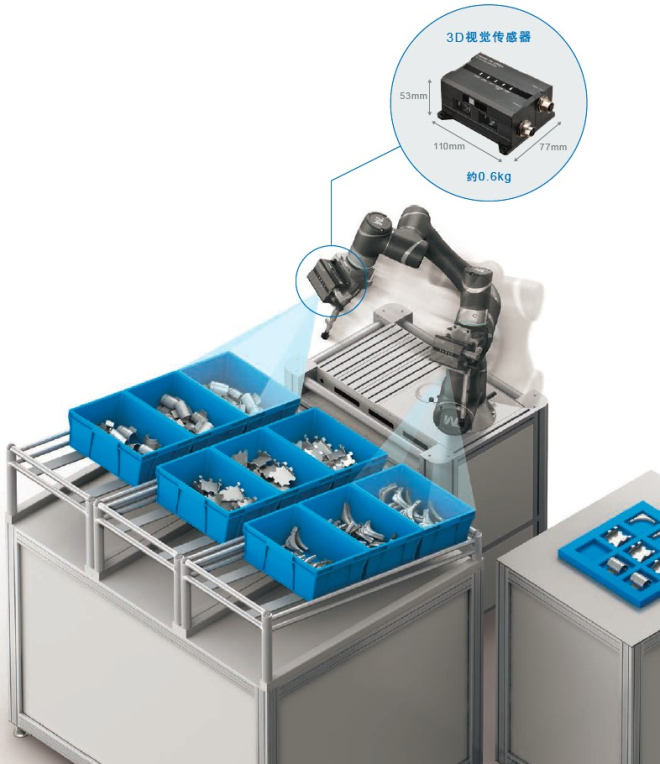 3D视觉传感器

53mm

110mm

77mm

约0.6kg