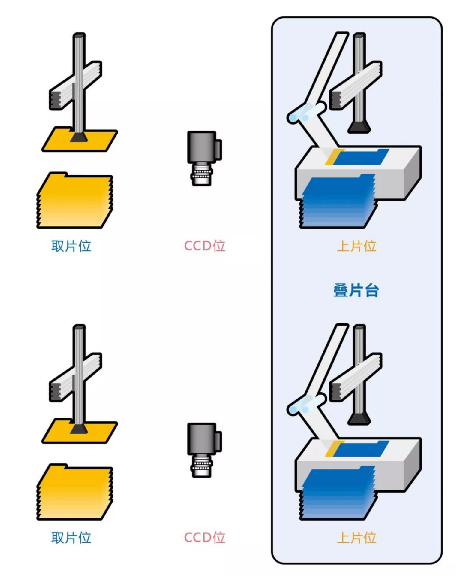 取片位

CCD位

上片位

叠片台

取片位

CCD位

上片位