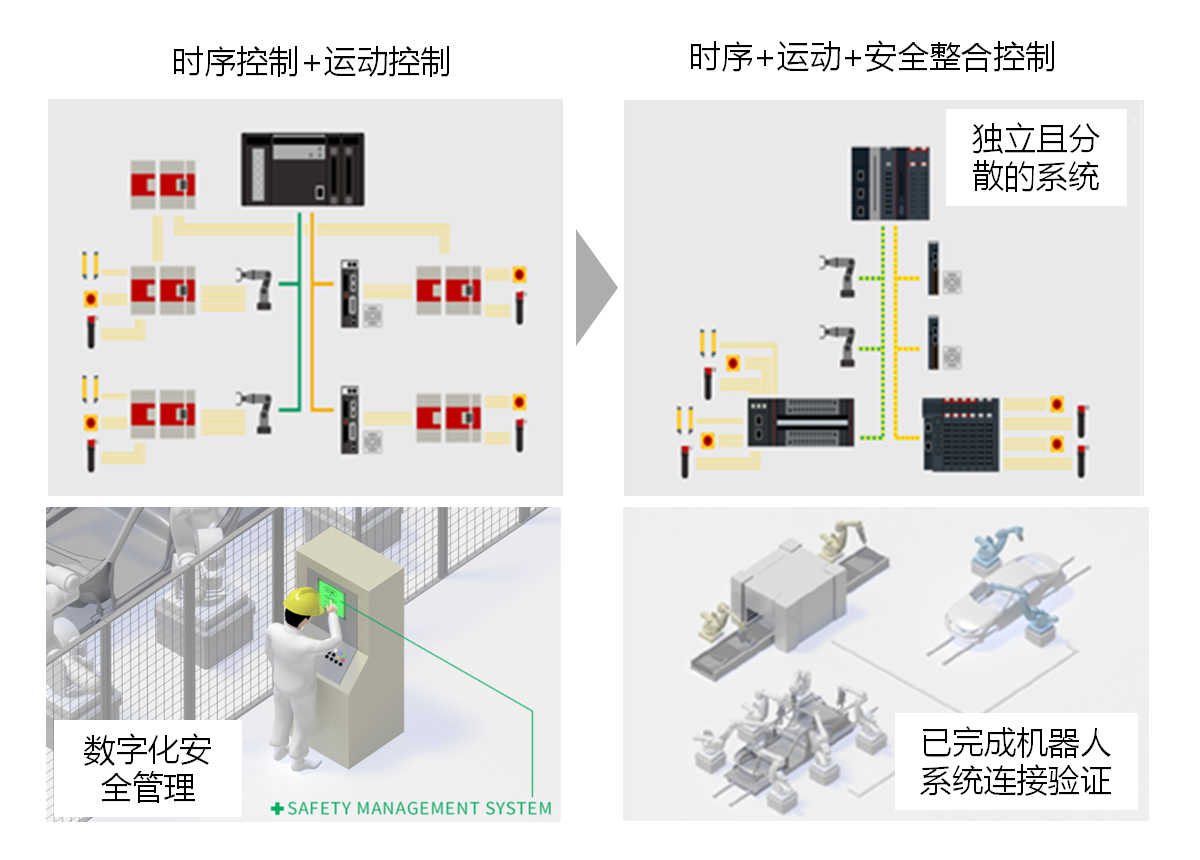 时序控制+运动控制

时序+运动+安全整合控制

独立且分散的系统

数字化安全管理

SAFETY MANAGEMENT SYSTEM

已完成机器人系统连接验证