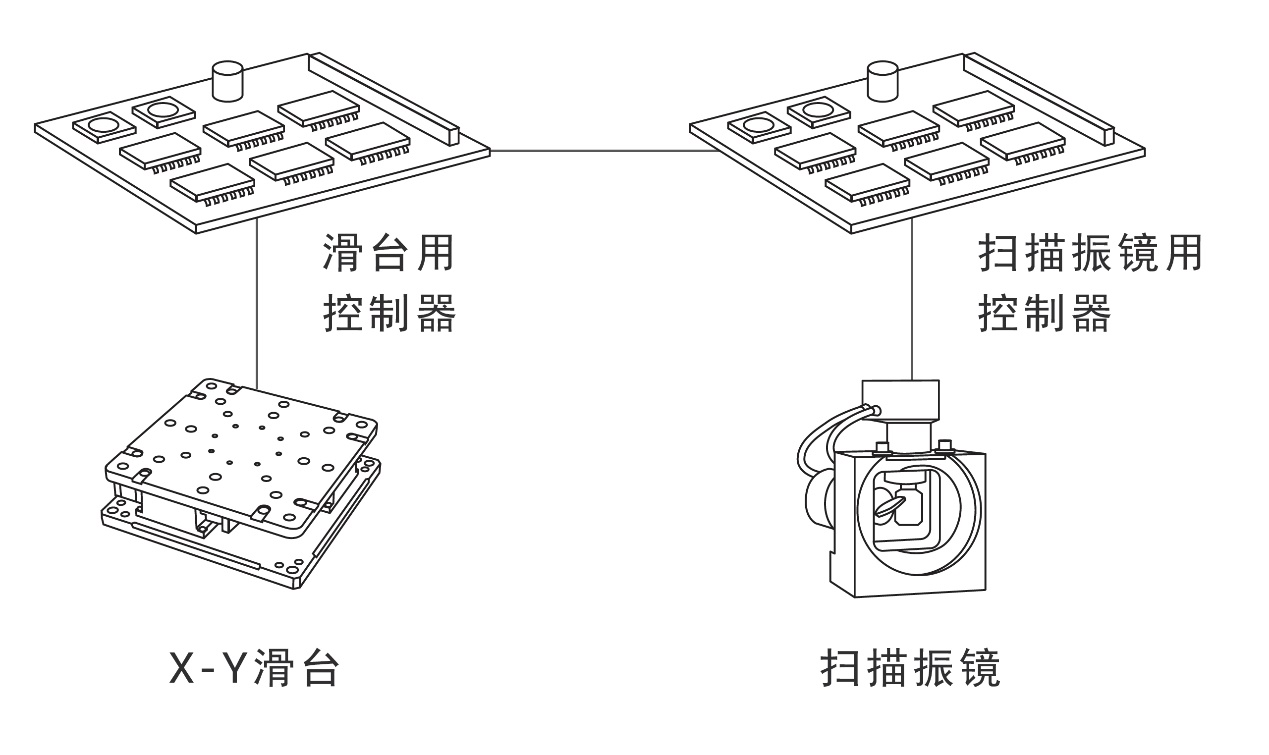 滑台用
控制器

扫描振镜用
控制器

X-Y滑台

扫描振镜