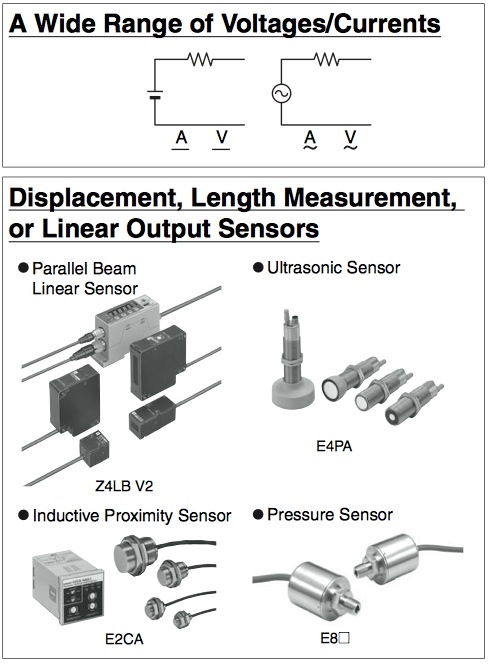 A Wide Range of Voltages/Currents

A V

A V

Displacement, Length Measurement, or Linear Output Sensors

● Parallel Beam Linear Sensor

Z4LB V2

● Ultrasonic Sensor

E4PA

● Inductive Proximity Sensor

E2CA

● Pressure Sensor

E8□