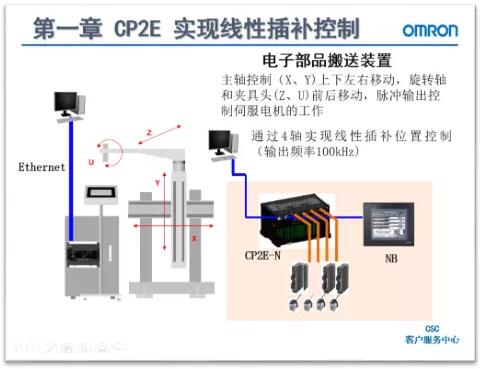 第一章 CP2E 实现线性插补控制

OMRON

电子部品搬送装置

主轴控制（X、Y)上下左右移动，旋转轴和夹具头(Z、U)前后移动，脉冲输出控制伺服电机的工作

通过4轴实现线性插补位置控制（输出频率100kHz）

Ethernet

Z

U

Y

X

CP2E-N

NB

CSC
客户服务中心