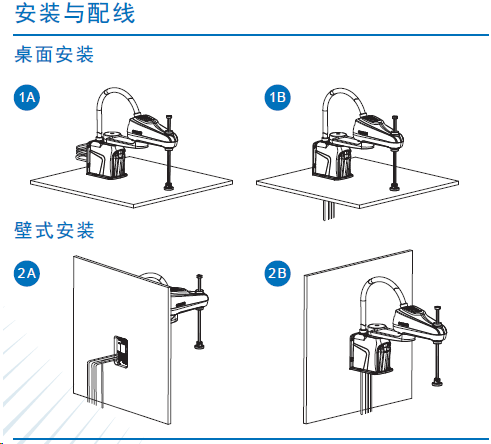 安装与配线

桌面安装

1A

1B

壁式安装

2A

2B